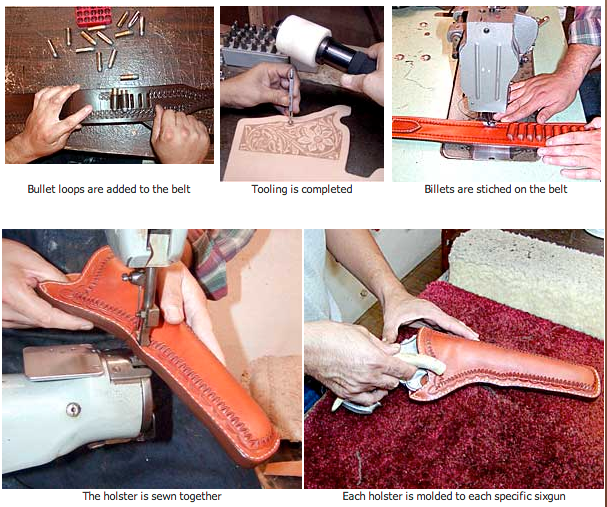 Bullet loops are added to the belt

Tooling is completed

Billets are stiched on the belt

The holster is sewn together

Each holster is molded to each specific sixgun